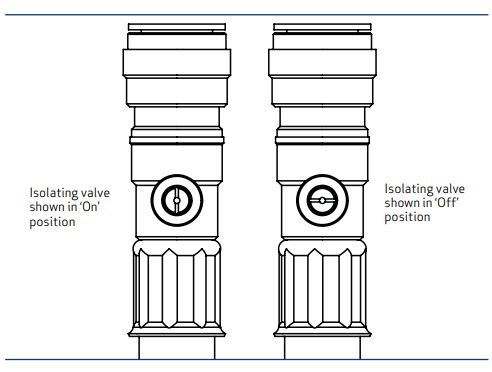 Isolating valve shown in 'On' position

Isolating valve shown in 'Off' position